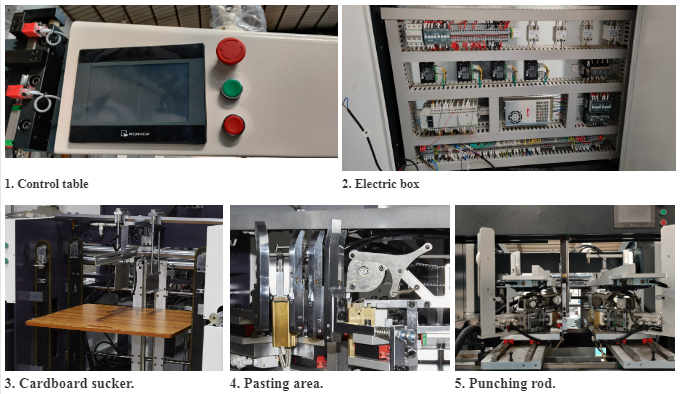 1. Control table

2. Electric box

3. Cardboard sucker.

4. Pasting area.

5. Punching rod.