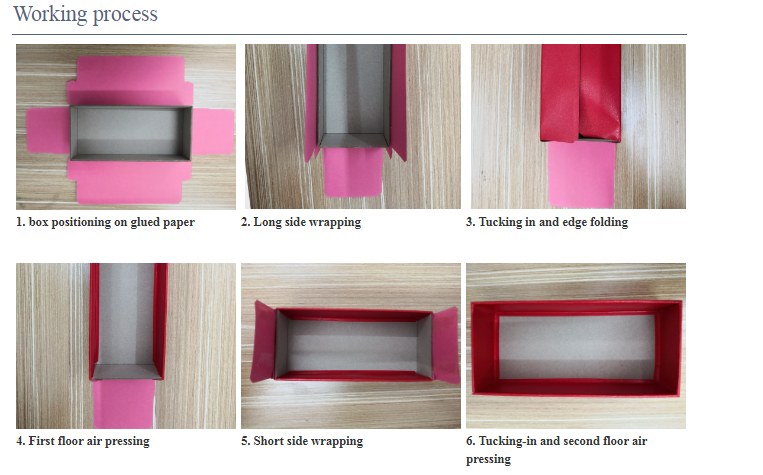 Working process

1. box positioning on glued paper

2. Long side wrapping

3. Tucking in and edge folding

4. First floor air pressing

5. Short side wrapping

6. Tucking-in and second floor air pressing